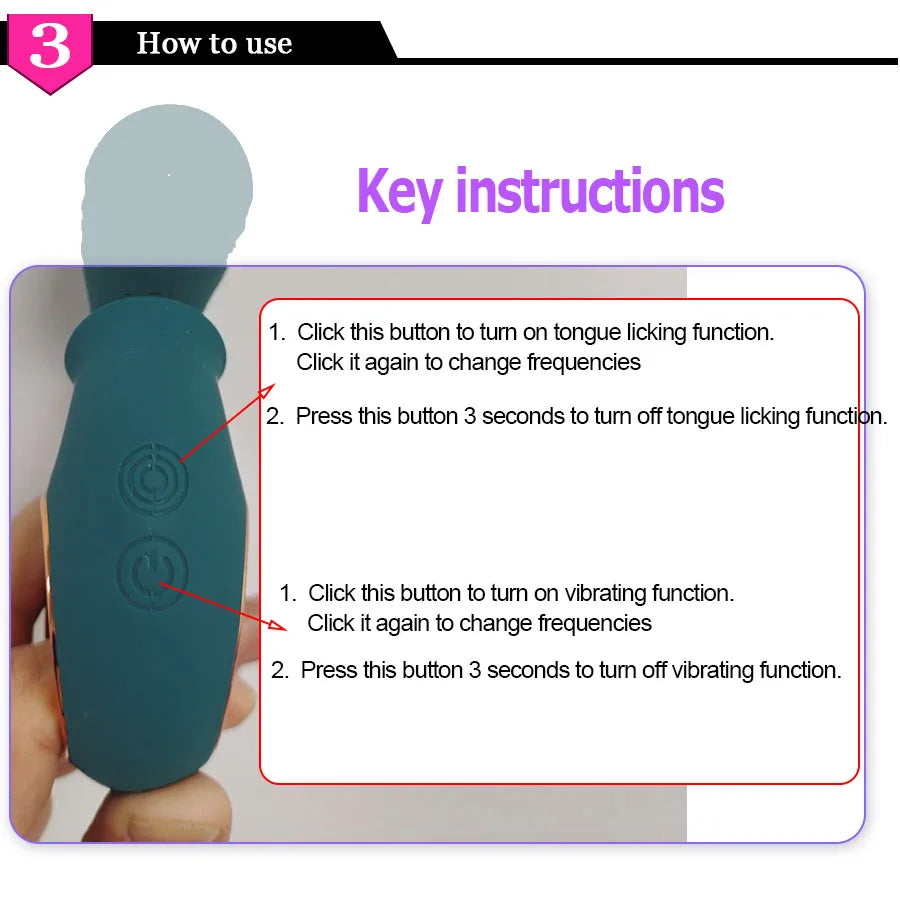 3 How to use

Key instructions

1. Click this button to turn on tongue licking function. Click it again to change frequencies

2. Press this button 3 seconds to turn off tongue licking function.

1. Click this button to turn on vibrating function. Click it again to change frequencies

2. Press this button 3 seconds to turn off vibrating function.